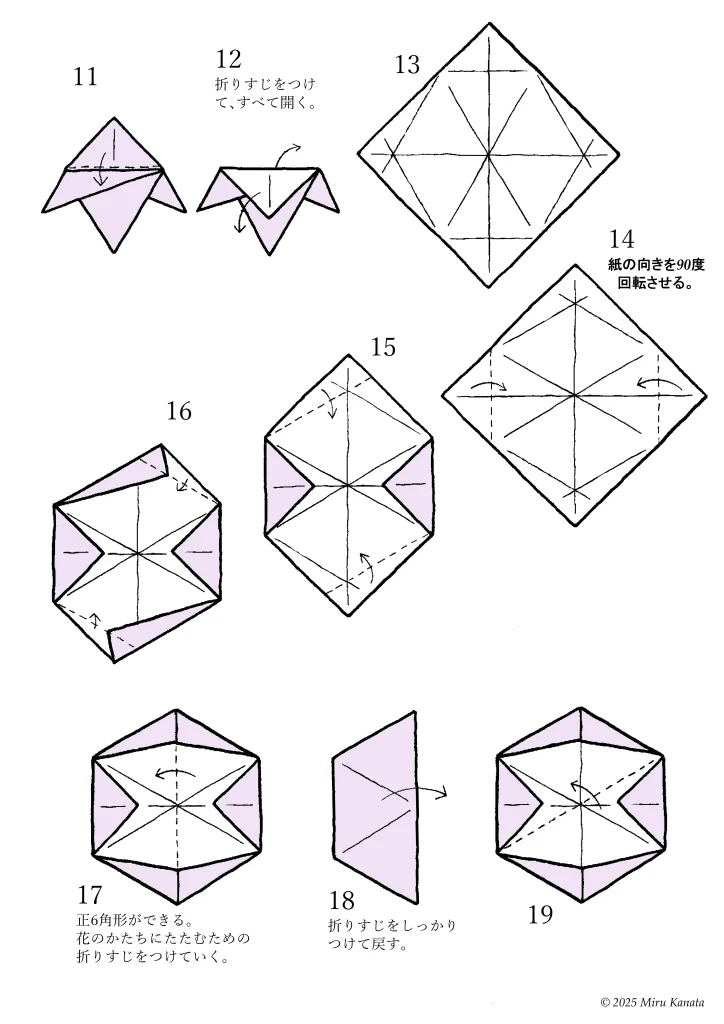 11

12
折りすじをつけて、すべて開く。

13

14
紙の向きを90度回転させる。

15

16

17
正6角形ができる。
花のかたちにたたむための折りすじをつけていく。

18
折りすじをしっかりつけて戻す。

19

© 2025 Miru Kanata