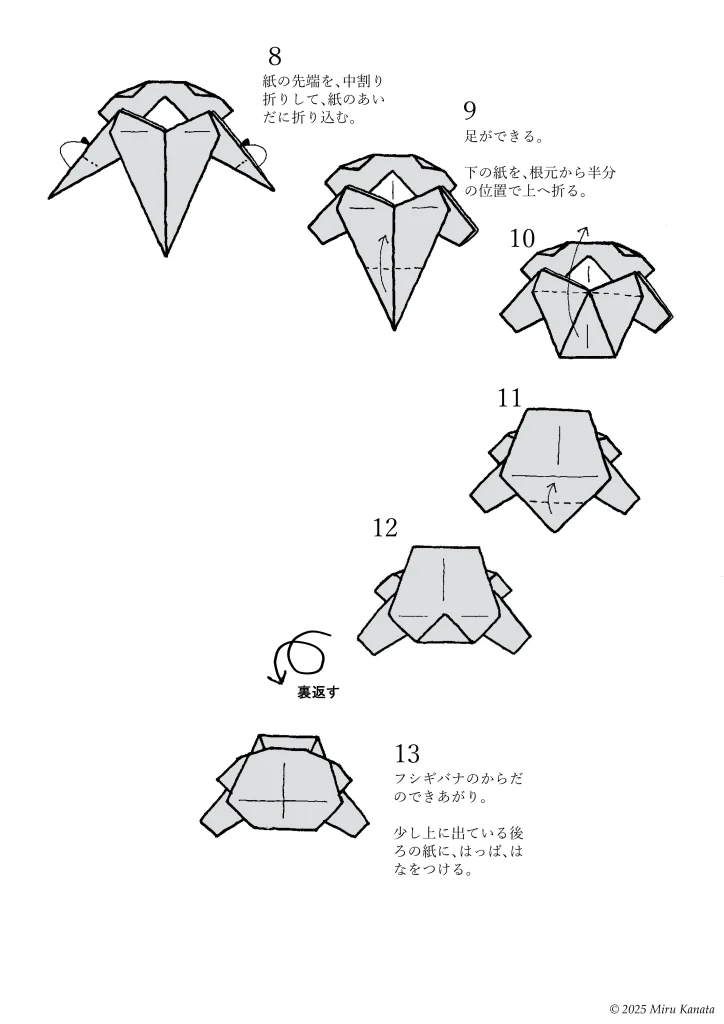 8
紙の先端を、中割り折りして、紙のあいだに折り込む。

9
足ができる。

下の紙を、根元から半分の位置で上へ折る。

10

11

12

裏返す

13
フシギバナのからだのできあがり。

少し上に出ている後ろの紙に、はっぱ、はなをつける。

© 2025 Miru Kanata