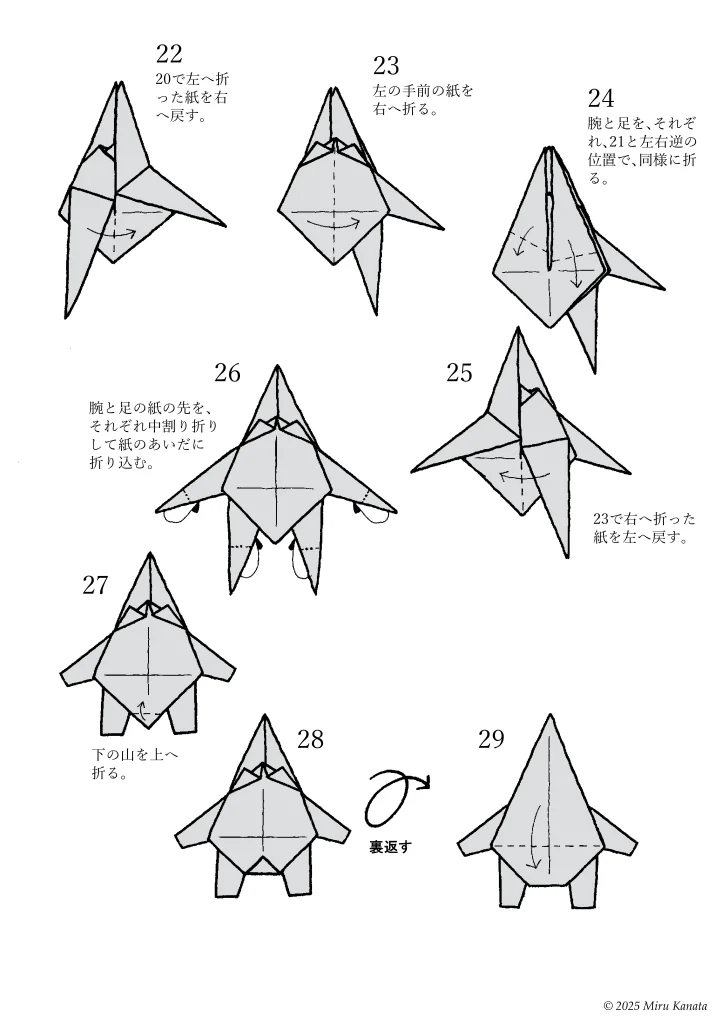 22
20で左へ折った紙を右へ戻す。

23
左の手前の紙を右へ折る。

24
腕と足を、それぞれ、21と左右逆の位置で、同様に折る。

26
腕と足の紙の先を、それぞれ中割り折りして紙のあいだに折り込む。

25
23で右へ折った紙を左へ戻す。

27
下の山を上へ折る。

28

裏返す

29

© 2025 Miru Kanata