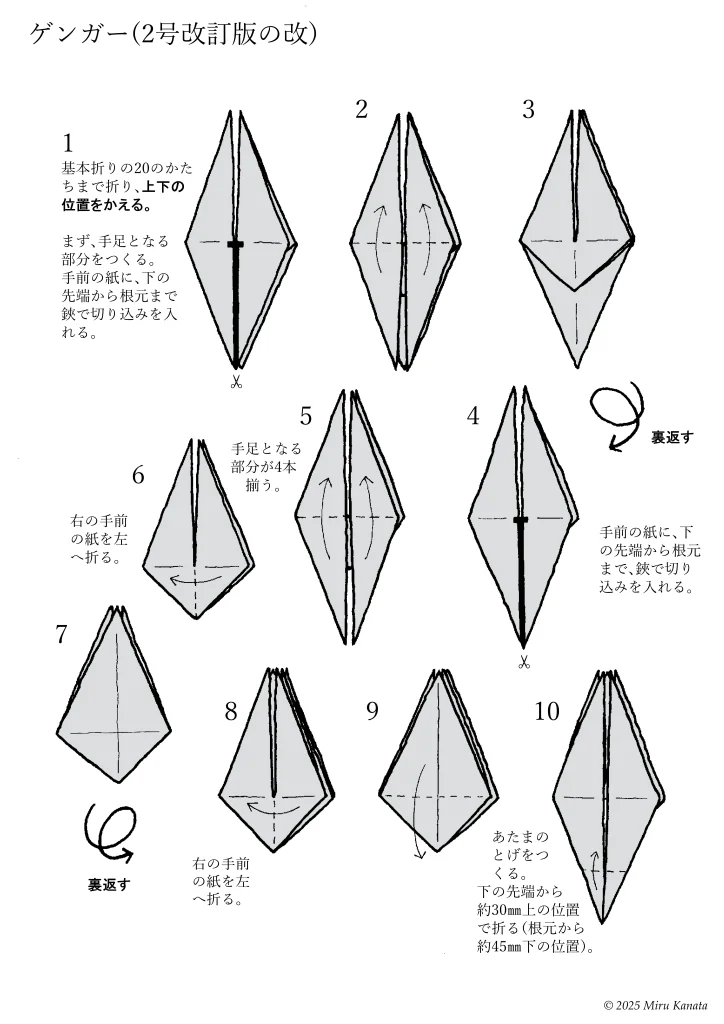 ゲンガー(2号改訂版の改)

1
基本折りの20のかたちまで折り、上下の位置をかえる。

まず、手足となる部分をつくる。
手前の紙に、下の先端から根元まで鋏で切り込みを入れる。

2

3

裏返す

4
手前の紙に、下の先端から根元まで、鋏で切り込みを入れる。

5
手足となる部分が4本揃う。

6
右の手前の紙を左へ折る。

7

裏返す

8
右の手前の紙を左へ折る。

9

10
あたまのとげをつくる。
下の先端から約30㎜上の位置で折る(根元から約45㎜下の位置)。

© 2025 Miru Kanata