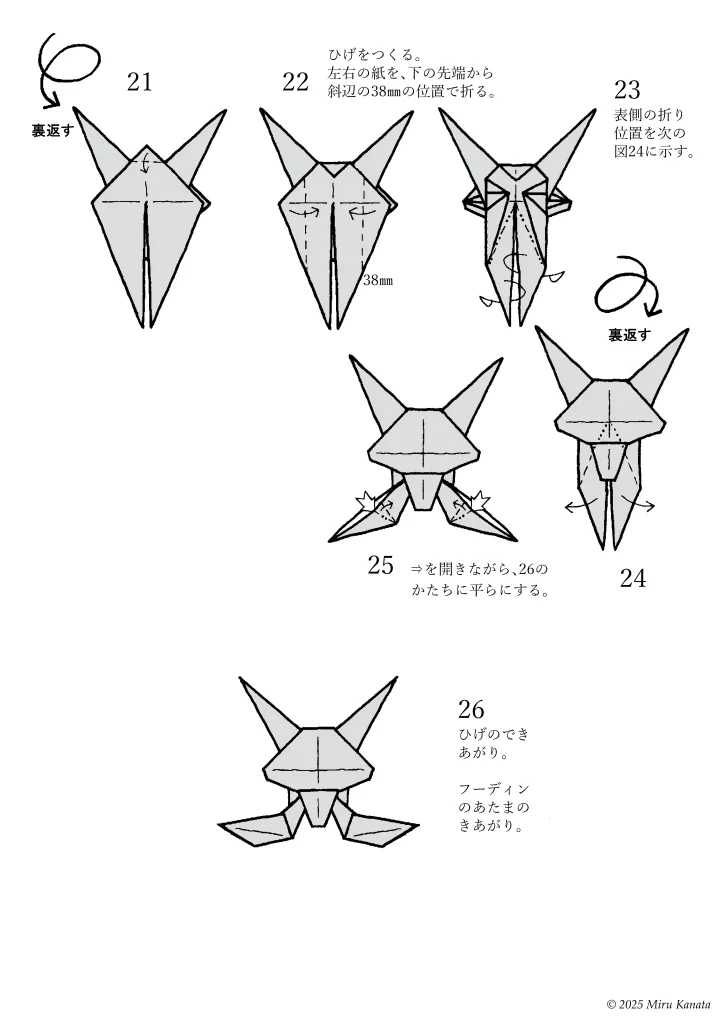 裏返す
21

22
ひげをつくる。
左右の紙を、下の先端から斜辺の38㎜の位置で折る。
38㎜

23
表側の折り位置を次の図24に示す。

裏返す

25
⇒を開きながら、26のかたちに平らにする。

24

26
ひげのできあがり。

フーディンのあたまのきあがり。

© 2025 Miru Kanata