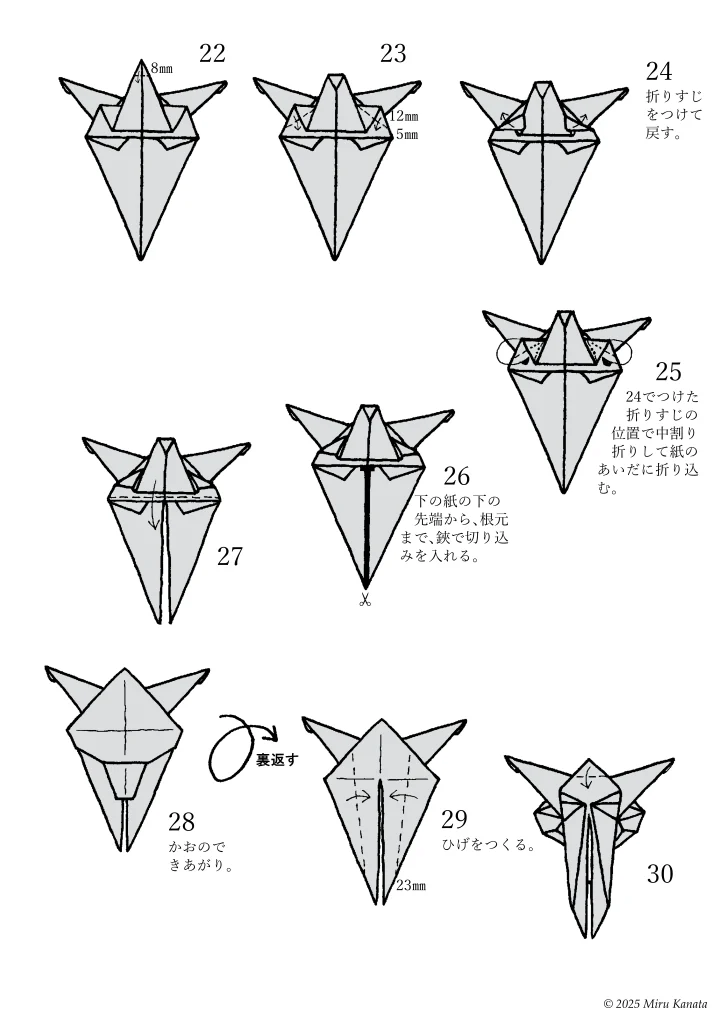 22
8mm

23
12mm
5mm

24
折りすじをつけて戻す。

25
24でつけた折りすじの位置で中割り折りして紙のあいだに折り込む。

26
下の紙の下の先端から、根元まで、鋏で切り込みを入れる。

27

28
かおのできあがり。

裏返す

29
ひげをつくる。
23mm

30

© 2025 Miru Kanata