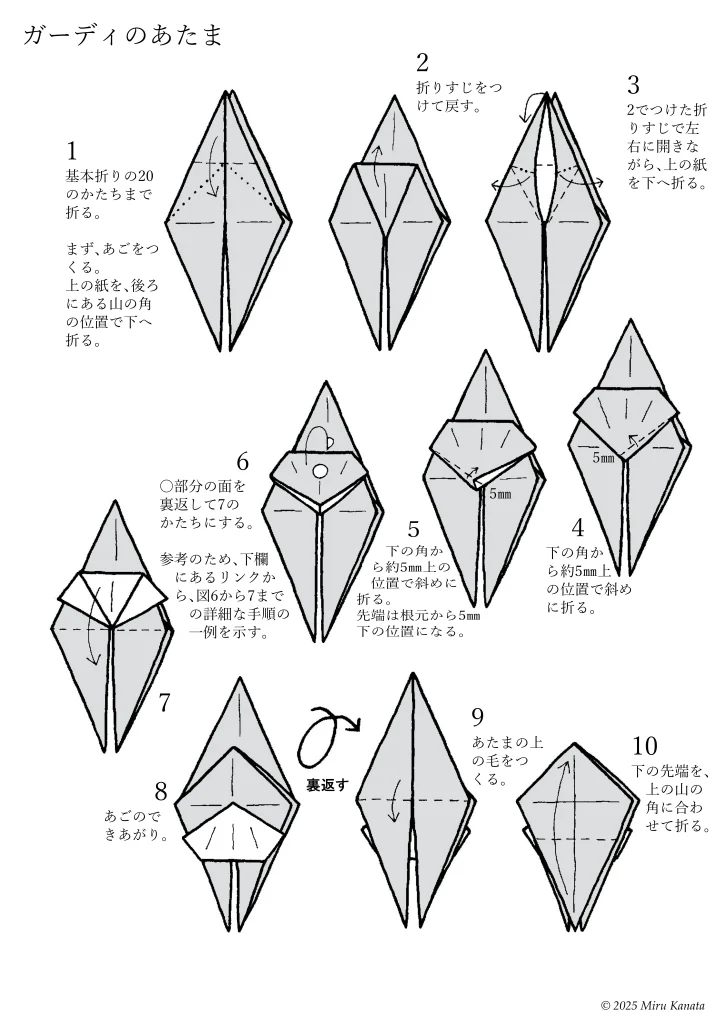 ガーディのあたま

1
基本折りの20のかたちまで折る。

まず、あごをつくる。
上の紙を、後ろにある山の角の位置で下へ折る。

2
折りすじをつけて戻す。

3
2でつけた折りすじで左右に開きながら、上の紙を下へ折る。

4
下の角から約5㎜上の位置で斜めに折る。

5㎜

5
下の角から約5㎜上の位置で斜めに折る。
先端は根元から5㎜下の位置になる。

5㎜

6
○部分の面を裏返して7のかたちにする。

参考のため、下欄にあるリンクから、図6から7までの詳細な手順の一例を示す。

7

8
あごのできあがり。

裏返す

9
あたまの上の毛をつくる。

10
下の先端を、上の山の角に合わせて折る。

© 2025 Miru Kanata