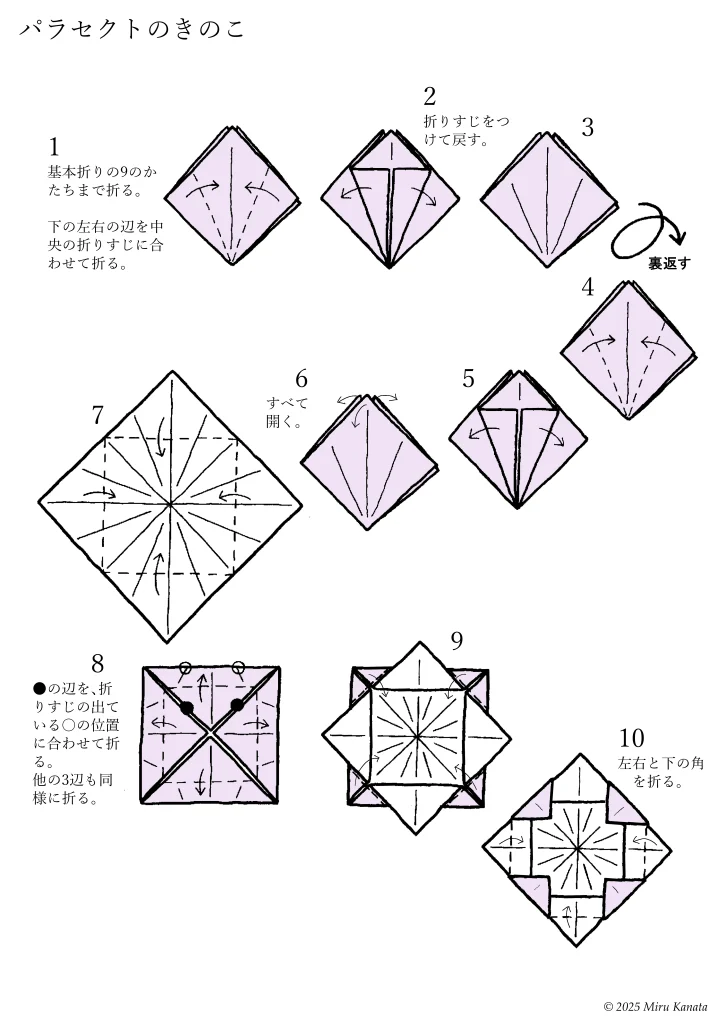 パラセクトのきのこ

1
基本折りの9のかたちまで折る。

下の左右の辺を中央の折りすじに合わせて折る。

2
折りすじをつけて戻す。

3

裏返す

4

5

6
すべて開く。

7

8
●の辺を、折りすじの出ている○の位置に合わせて折る。
他の3辺も同様に折る。

9

10
左右と下の角を折る。

© 2025 Miru Kanata