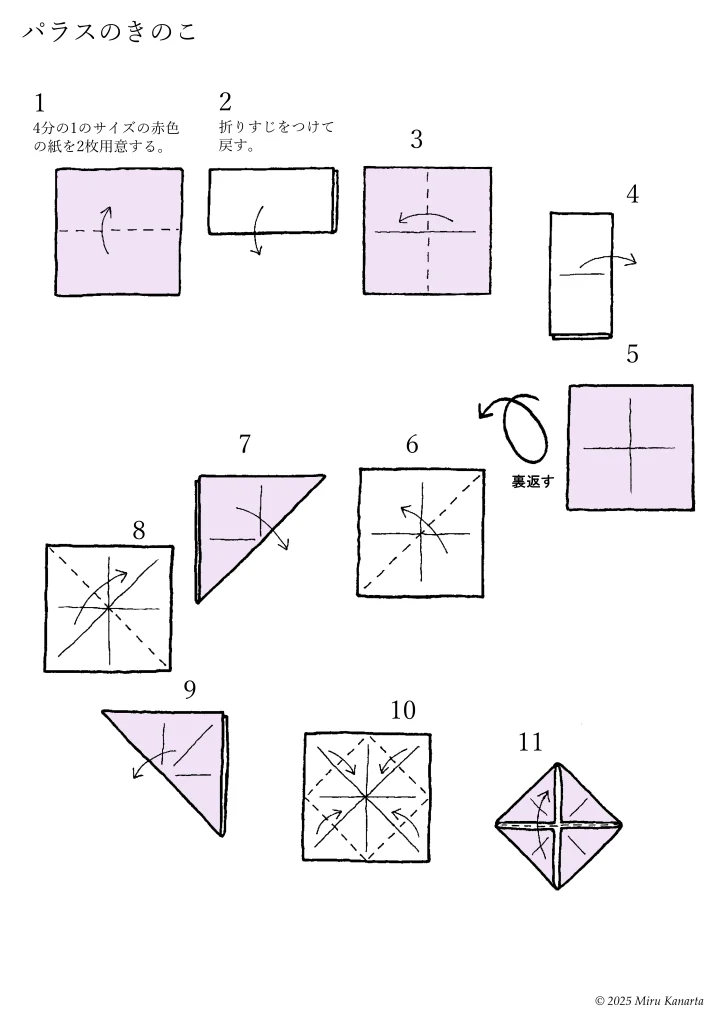 パラスのきのこ

1
4分の1のサイズの赤色の紙を2枚用意する。

2
折りすじをつけて戻す。

3

4

5

裏返す

6

7

8

9

10

11

© 2025 Miru Kanarta