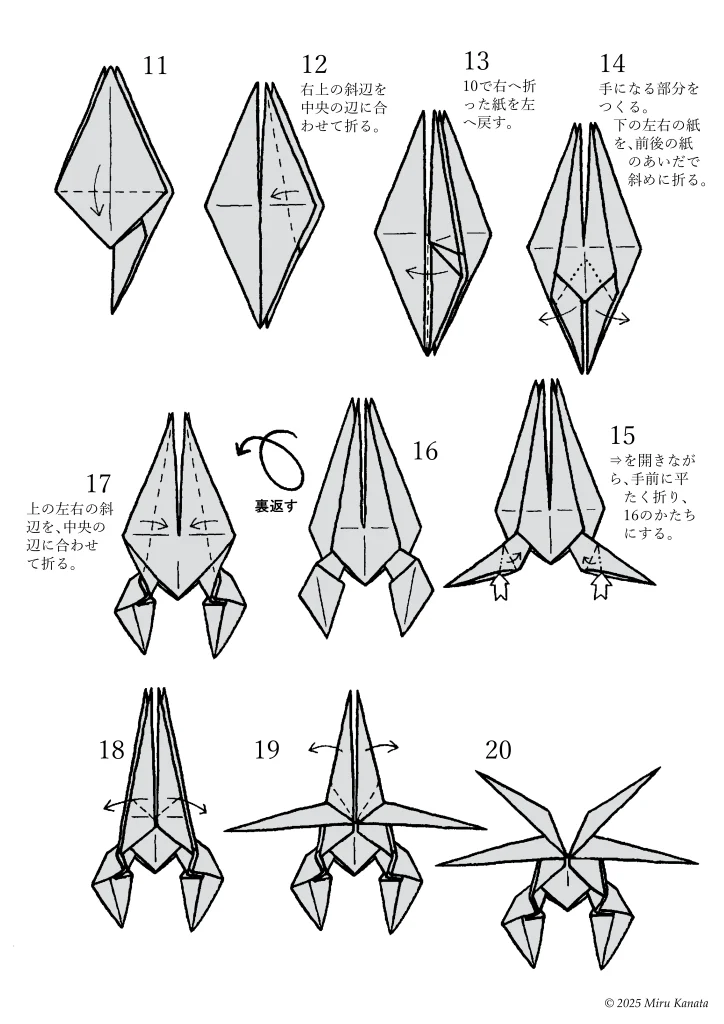 11

12
右上の斜辺を中央の辺に合わせて折る。

13
10で右へ折った紙を左へ戻す。

14
手になる部分をつくる。
下の左右の紙を、前後の紙のあいだで斜めに折る。

17
上の左右の斜辺を、中央の辺に合わせて折る。

裏返す

16

15
⇒を開きながら、手前に平たく折り、16のかたちにする。

18

19

20

© 2025 Miru Kanata