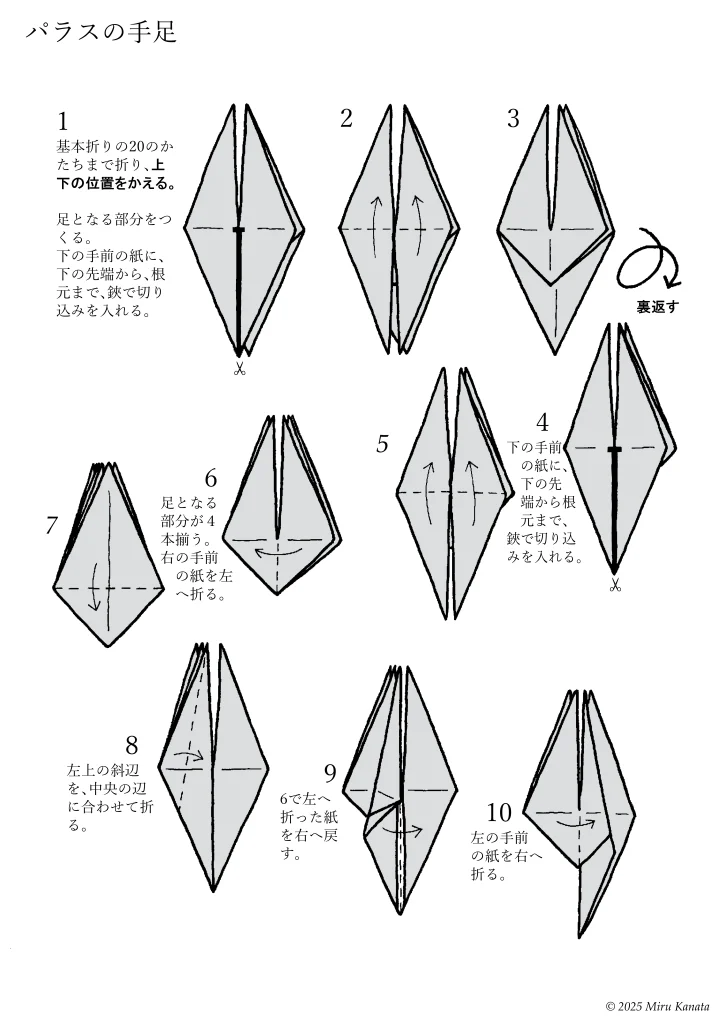 パラスの手足

1
基本折りの20のかたちまで折り、上下の位置をかえる。

足となる部分をつくる。
下の手前の紙に、下の先端から、根元まで、鋏で切り込みを入れる。

2

3

裏返す

4
下の手前の紙に、下の先端から根元まで、鋏で切り込みを入れる。

5

6
足となる部分が4本揃う。
右の手前の紙を左へ折る。

7

8
左上の斜辺を、中央の辺に合わせて折る。

9
6で左へ折った紙を右へ戻す。

10
左の手前の紙を右へ折る。

© 2025 Miru Kanata