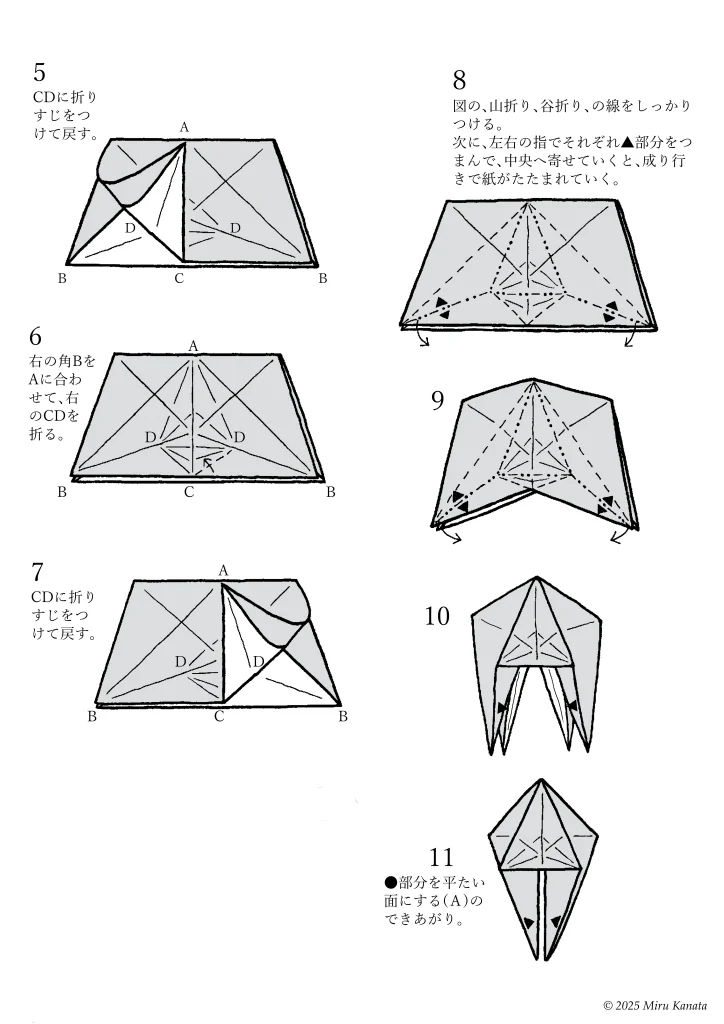 5
CDに折りすじをつけて戻す。

A
D
D
B
C
B

6
右の角BをAに合わせて、右のCDを折る。

A
D
D
B
C
B

7
CDに折りすじをつけて戻す。

A
D
D
B
C
B

8
図の、山折り、谷折り、の線をしっかりつける。
次に、左右の指でそれぞれ▲部分をつまんで、中央へ寄せていくと、成り行きで紙がたたまれていく。

9

10

11
●部分を平たい面にする(A)のできあがり。

© 2025 Miru Kanata