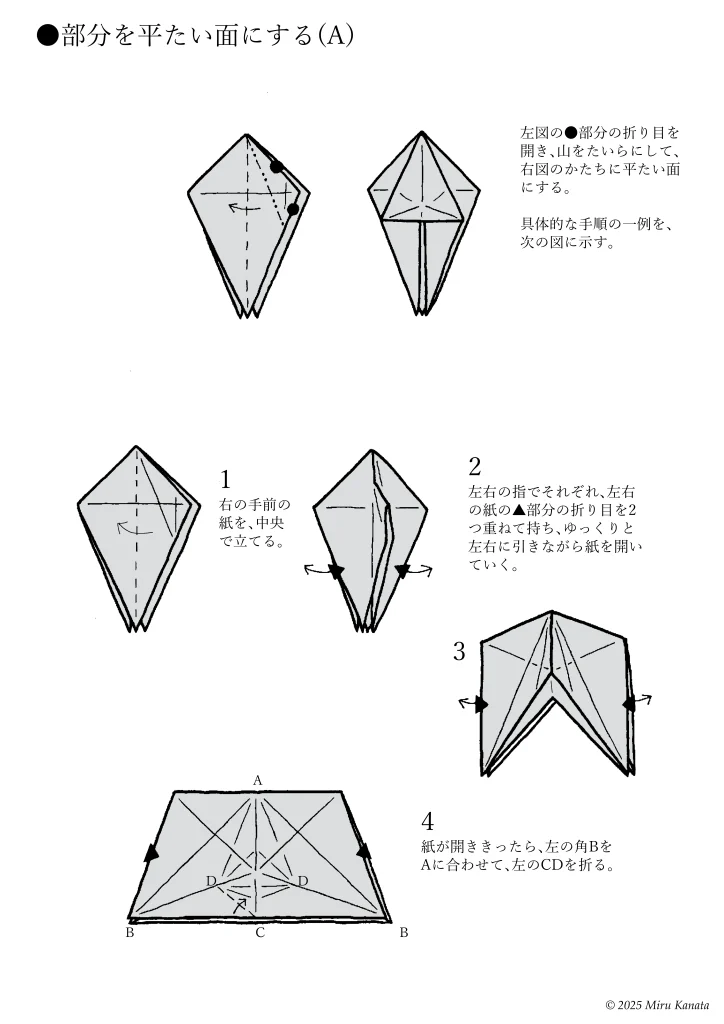 ●部分を平たい面にする(A)

左図の●部分の折り目を開き、山をたいらにして、右図のかたちに平たい面にする。

具体的な手順の一例を、次の図に示す。

1
右の手前の紙を、中央で立てる。

2
左右の指でそれぞれ、左右の紙の▲部分の折り目を2つ重ねて持ち、ゆっくりと左右に引きながら紙を開いていく。

3

A
D
D
B
C
B

4
紙が開ききったら、左の角BをAに合わせて、左のCDを折る。

© 2025 Miru Kanata