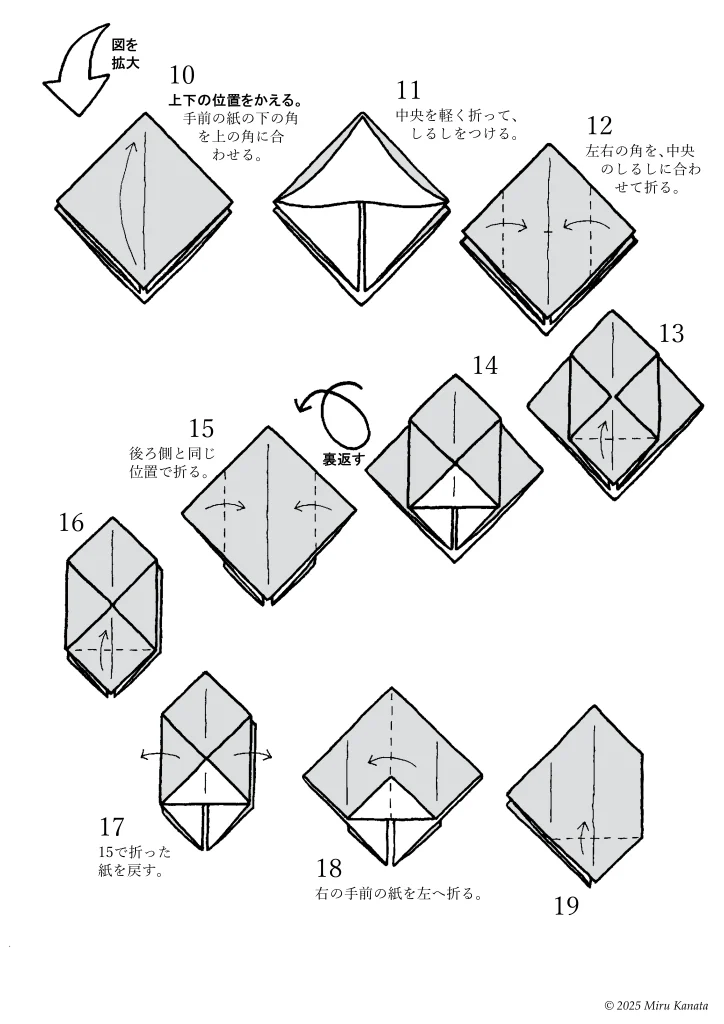 図を拡大

10
上下の位置をかえる。
手前の紙の下の角を上の角に合わせる。

11
中央を軽く折って、しるしをつける。

12
左右の角を、中央のしるしに合わせて折る。

13

14

裏返す

15
後ろ側と同じ位置で折る。

16

17
15で折った紙を戻す。

18
右の手前の紙を左へ折る。

19

© 2025 Miru Kanata