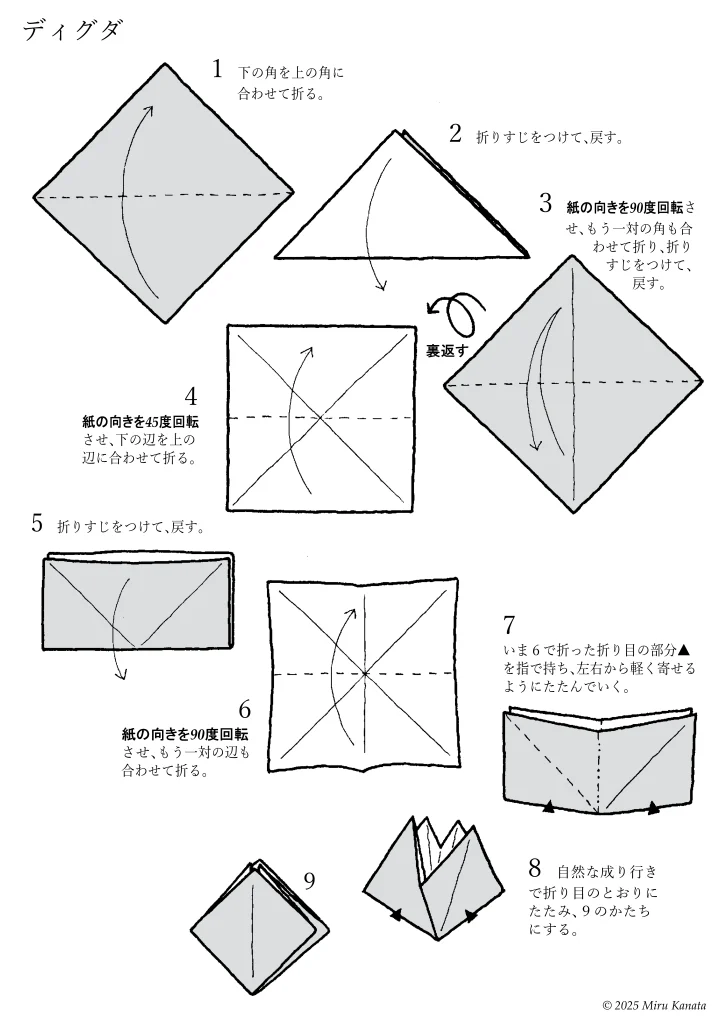 ディグダ

1 下の角を上の角に合わせて折る。

2 折りすじをつけて、戻す。

3 紙の向きを90度回転させ、もう一対の角も合わせて折り、折りすじをつけて、戻す。

裏返す

4 紙の向きを45度回転させ、下の辺を上の辺に合わせて折る。

5 折りすじをつけて、戻す。

6 紙の向きを90度回転させ、もう一対の辺も合わせて折る。

7 いま6で折った折り目の部分▲を指で持ち、左右から軽く寄せるようにたたんでいく。

8 自然な成り行きで折り目のとおりにたたみ、9のかたちにする。

9

© 2025 Miru Kanata