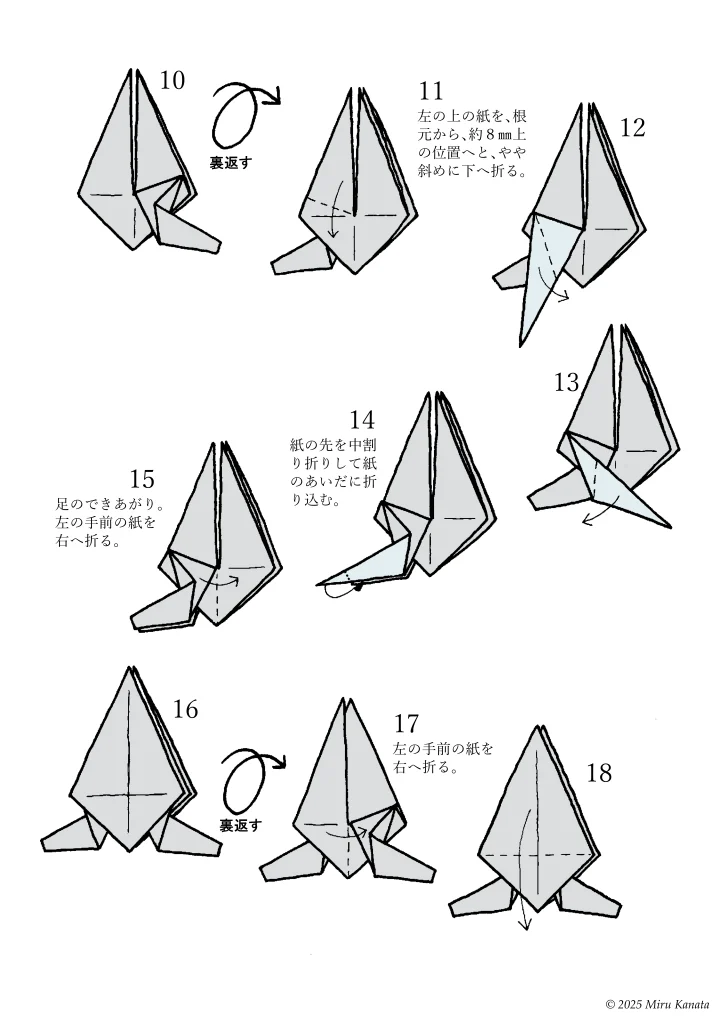 10

裏返す

11

左の上の紙を、根元から、約８㎜上の位置へと、やや斜めに下へ折る。

12

13

14

紙の先を中割り折りして紙のあいだに折り込む。

15

足のできあがり。左の手前の紙を右へ折る。

16

裏返す

17

左の手前の紙を右へ折る。

18

© 2025 Miru Kanata