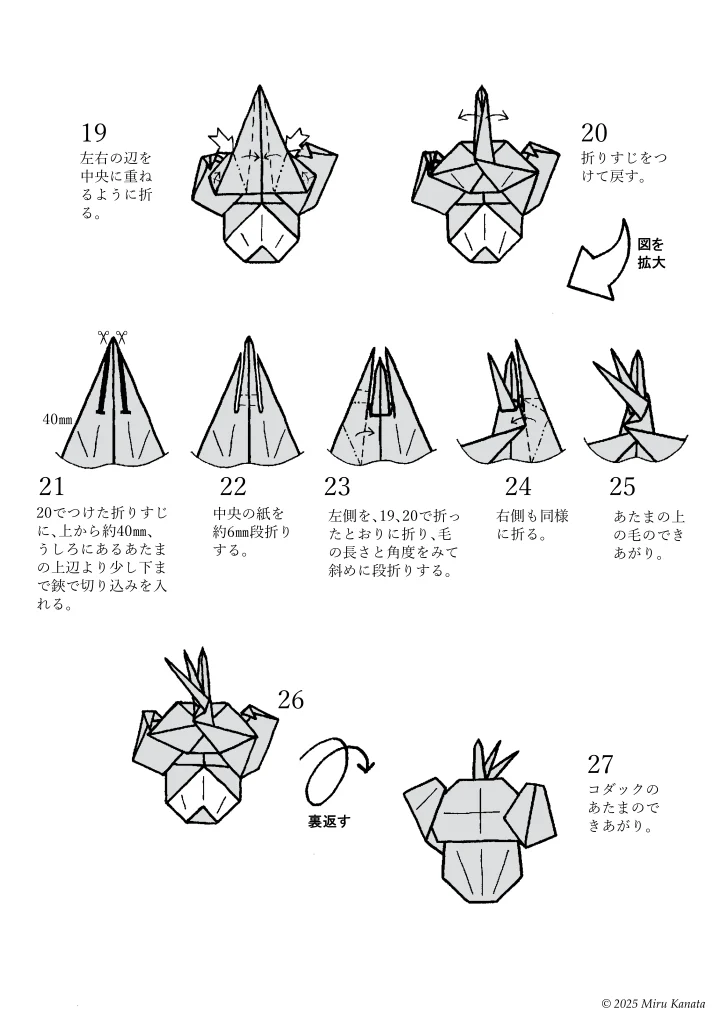 19
左右の辺を中央に重ねるように折る。

20
折りすじをつけて戻す。

図を拡大

40㎜

21
20でつけた折りすじに、上から約40㎜、うしろにあるあたまの上辺より少し下まで鋏で切り込みを入れる。

22
中央の紙を約6㎜段折りする。

23
左側を、19、20で折ったとおりに折り、毛の長さと角度をみて斜めに段折りする。

24
右側も同様に折る。

25
あたまの上の毛のできあがり。

26

裏返す

27
コダックのあたまのできあがり。

© 2025 Miru Kanata